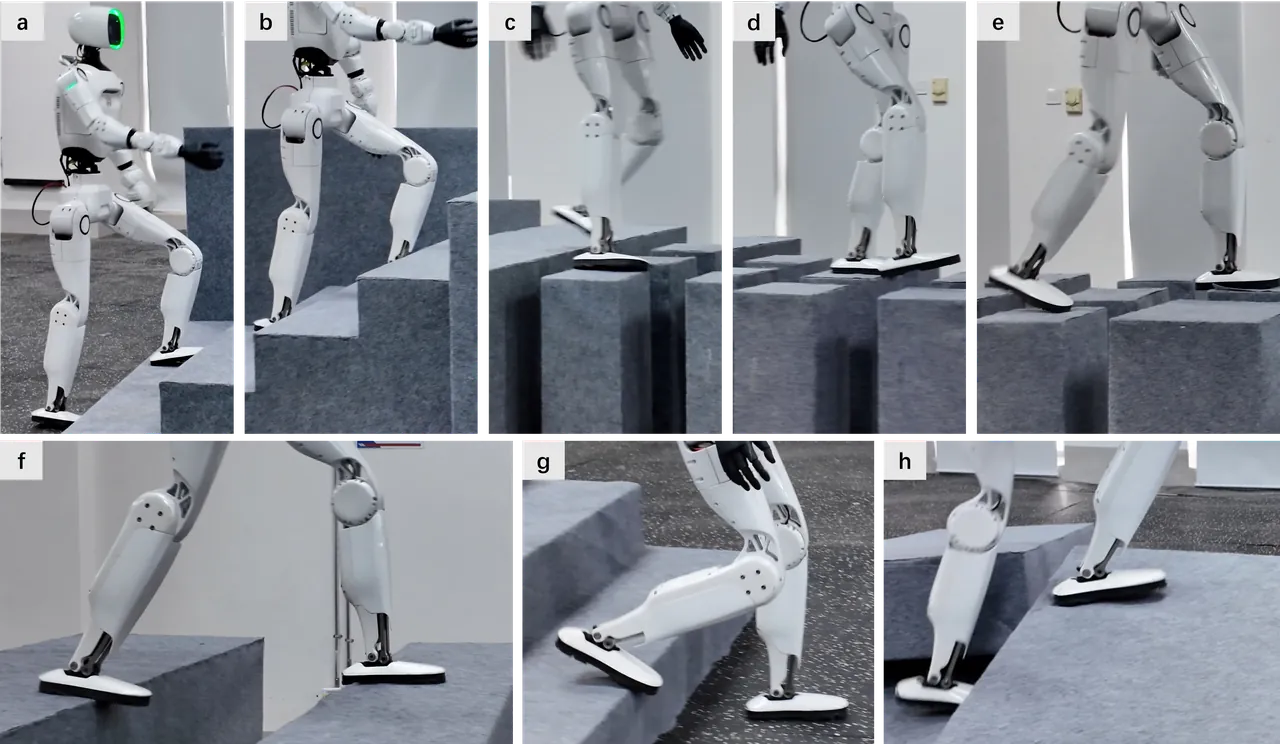 a
b
c
d
e
f
g
h